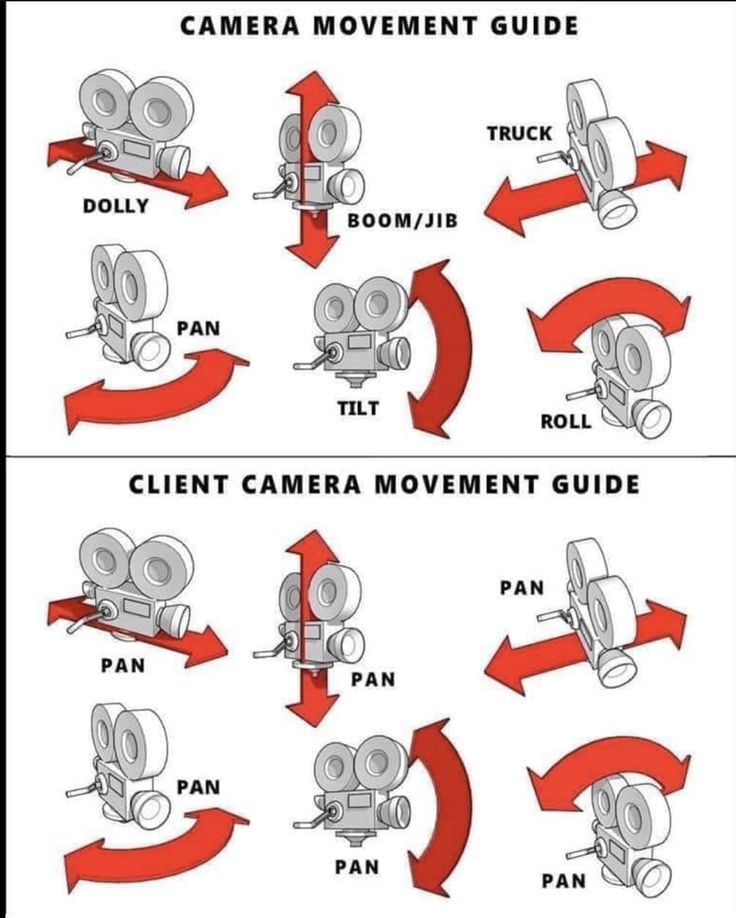 CAMERA MOVEMENT GUIDE

DOLLY

BOOM/JIB

TRUCK

PAN

TILT

ROLL

CLIENT CAMERA MOVEMENT GUIDE

PAN

PAN

PAN

PAN

PAN

PAN